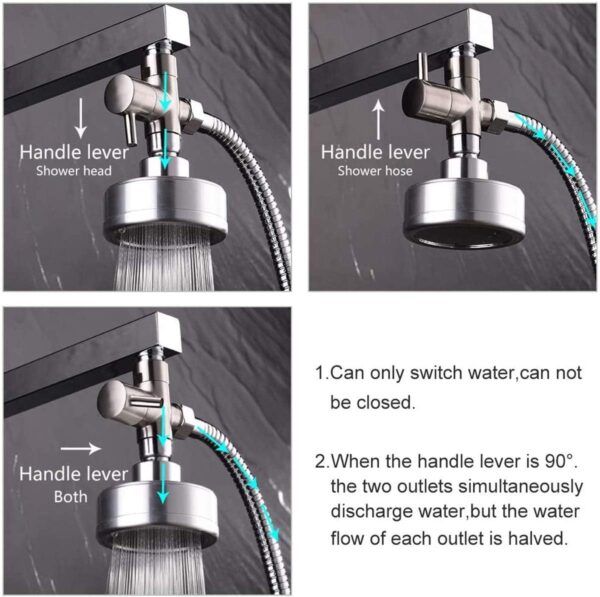 Handle lever
Shower head

Handle lever
Shower hose

Handle lever
Both

1.Can only switch water,can not be closed.

2.When the handle lever is 90°. the two outlets simultaneously discharge water,but the water flow of each outlet is halved.